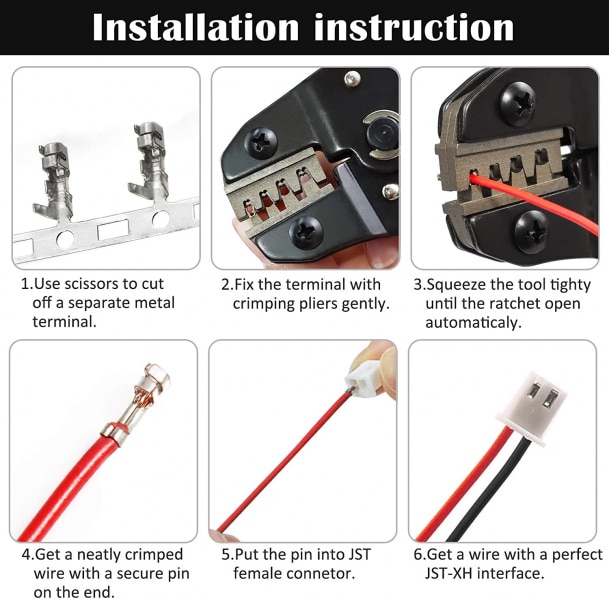 Installation instruction

1.Use scissors to cut off a separate metal terminal.

2.Fix the terminal with crimping pliers gently.

3.Squeeze the tool tighty until the ratchet open automaticaly.

4.Get a neatly crimped wire with a secure pin on the end.

5.Put the pin into JST female connetor.

6.Get a wire with a perfect JST-XH interface.